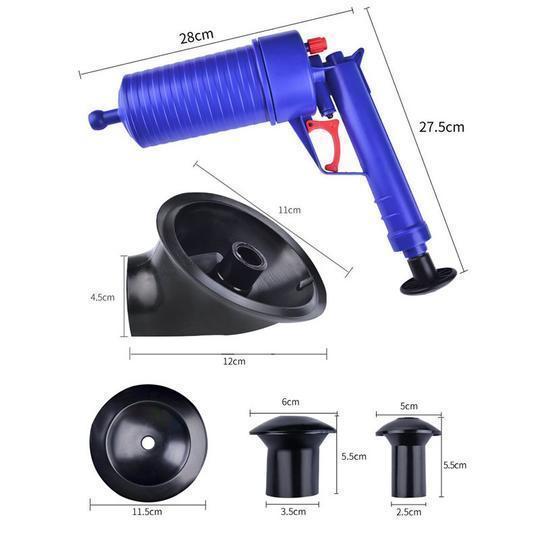 28cm

27.5cm

11cm

4.5cm

12cm

6cm

5cm

5.5cm

5.5cm

11.5cm

3.5cm

2.5cm