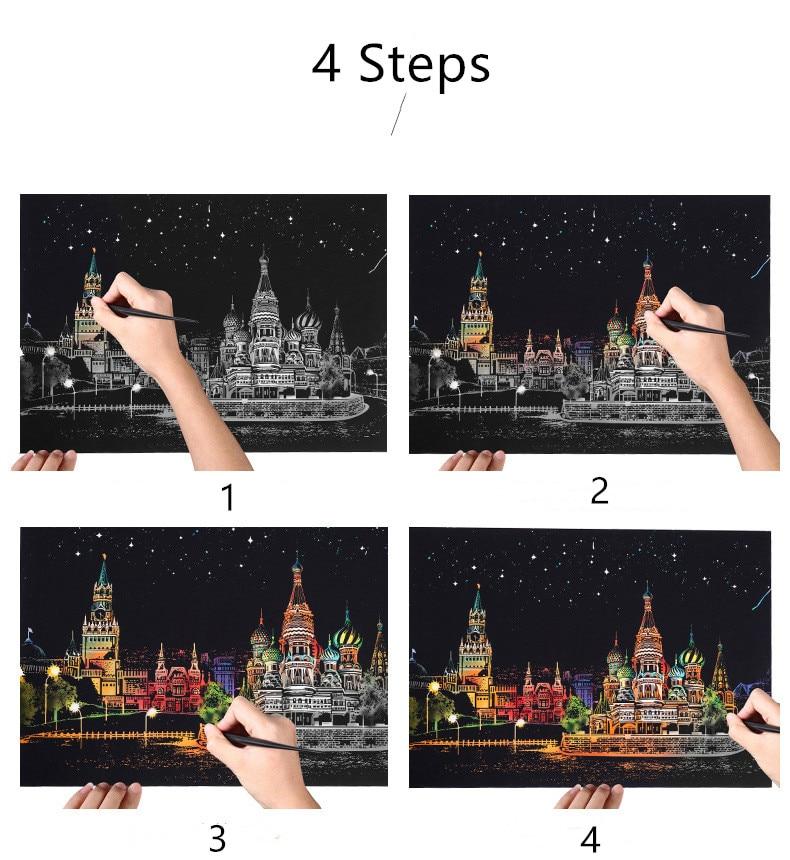 4 Steps

1

2

3

4